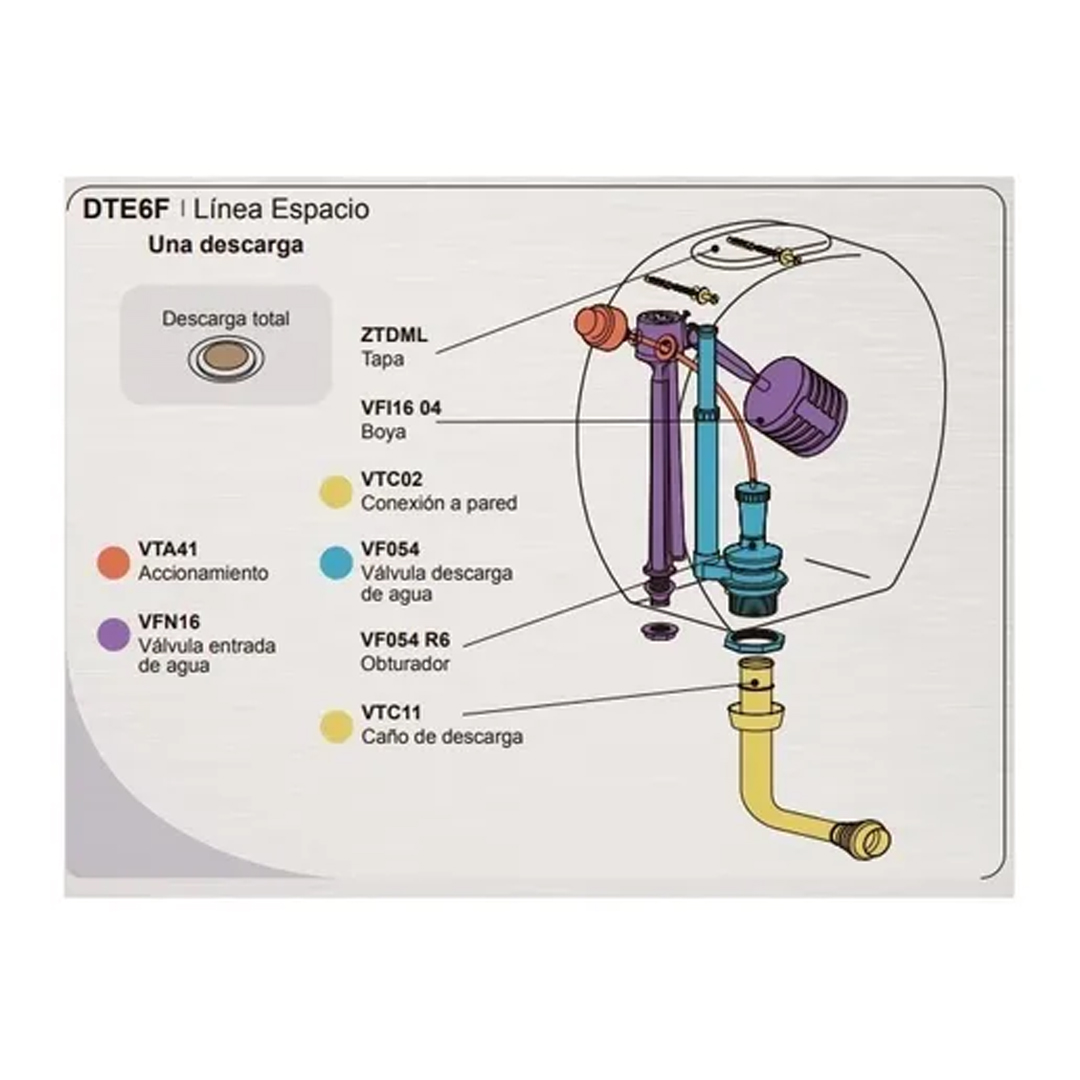 DTE6F | Línea Espacio
Una descarga

Descarga total

ZTDML
Tapa

VFI16 04
Boya

VTC02
Conexión a pared

VTA41
Accionamiento

VF054
Válvula descarga de agua

VFN16
Válvula entrada de agua

VF054 R6
Obturador

VTC11
Caño de descarga