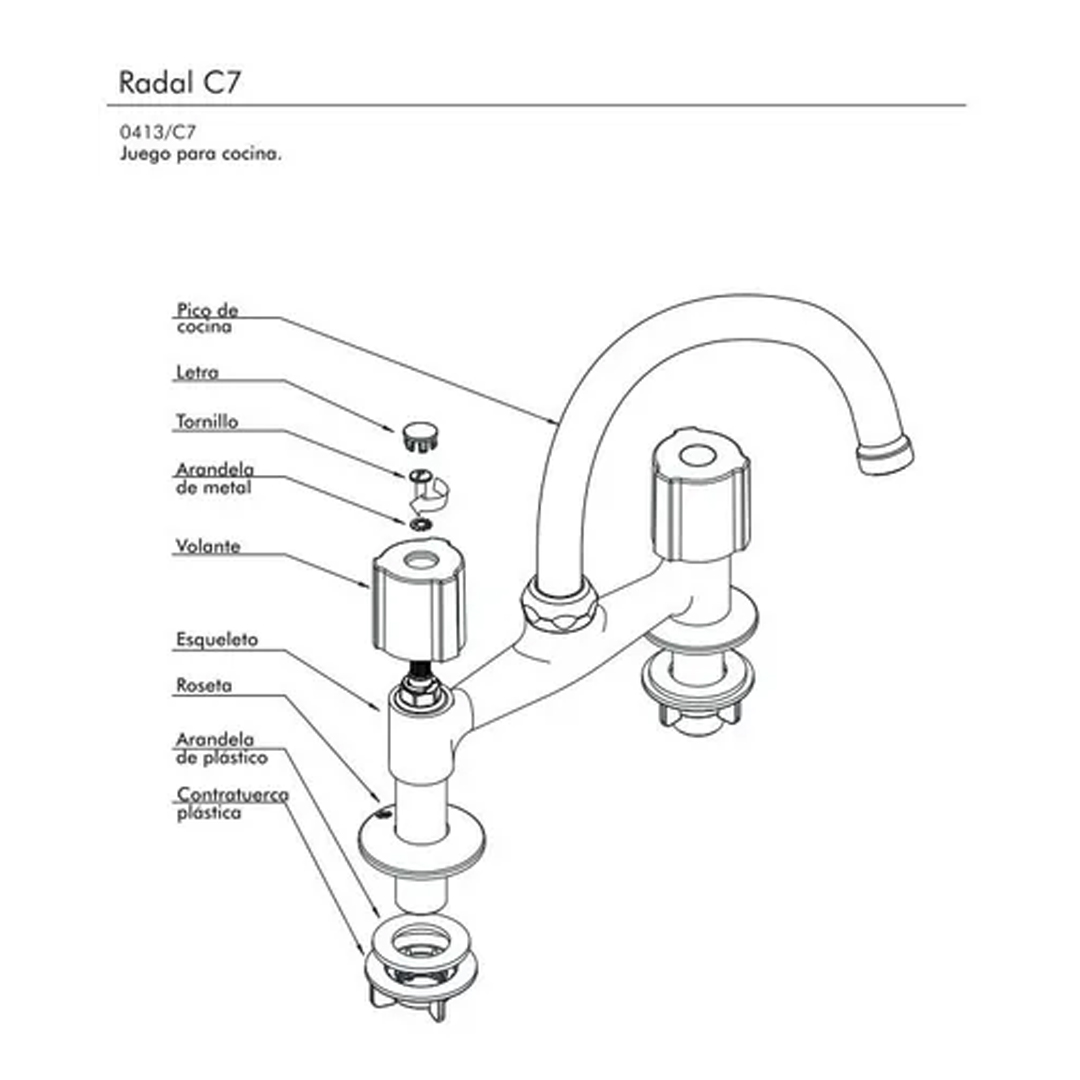 Radal C7

0413/C7
Juego para cocina.

Pico de cocina

Letra

Tornillo

Arandela de metal

Volante

Esqueleto

Roseta

Arandela de plástico

Contratuerca plástica