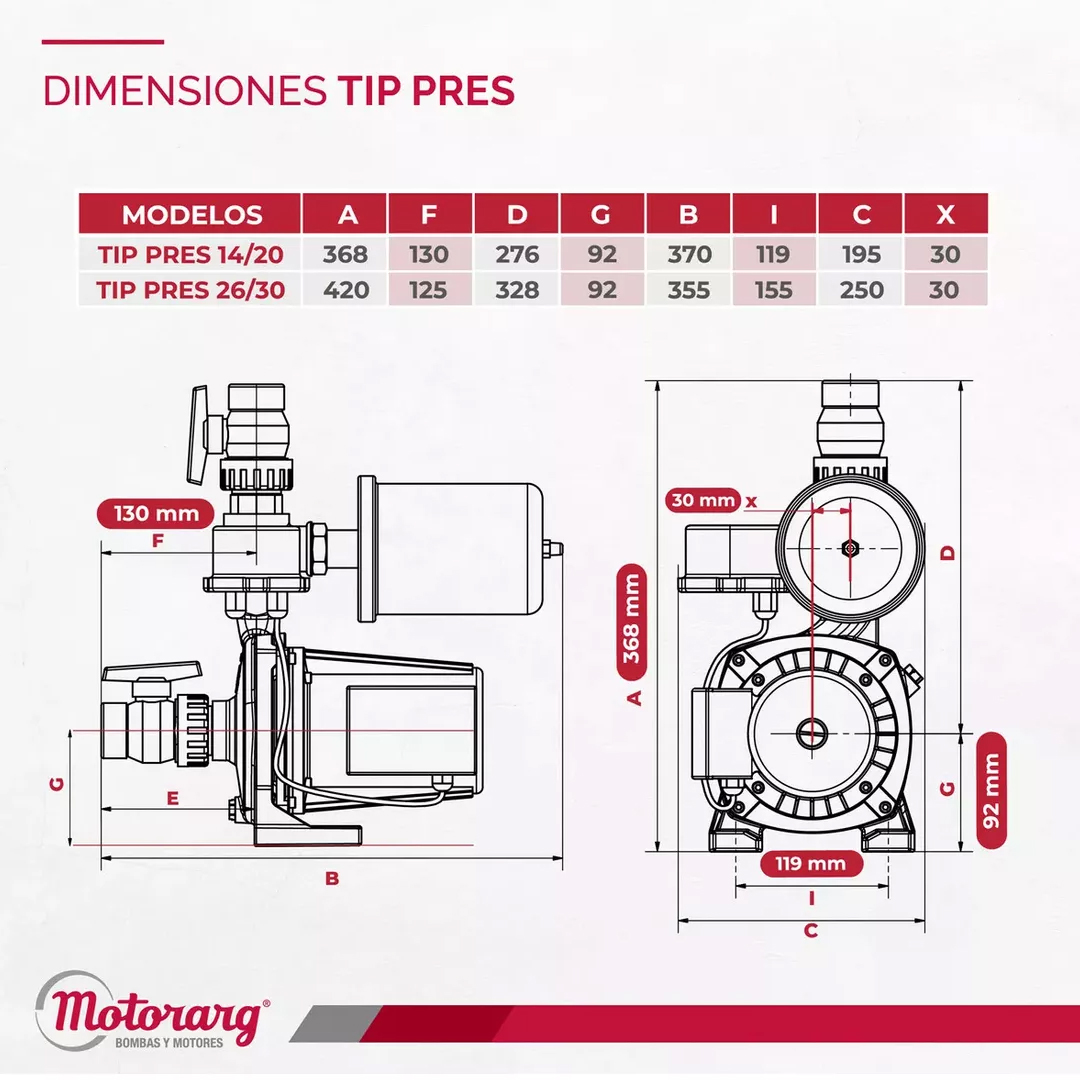 DIMENSIONES TIP PRES

| MODELOS | A | F | D | G | B | I | C | X |
|---|---|---|---|---|---|---|---|---|
| TIP PRES 14/20 | 368 | 130 | 276 | 92 | 370 | 119 | 195 | 30 |
| TIP PRES 26/30 | 420 | 125 | 328 | 92 | 355 | 155 | 250 | 30 |

130 mm
F
G
E
B
30 mm
X
368 mm
A
D
G
92 mm
119 mm
I
C

Motorarg®
BOMBAS Y MOTORES