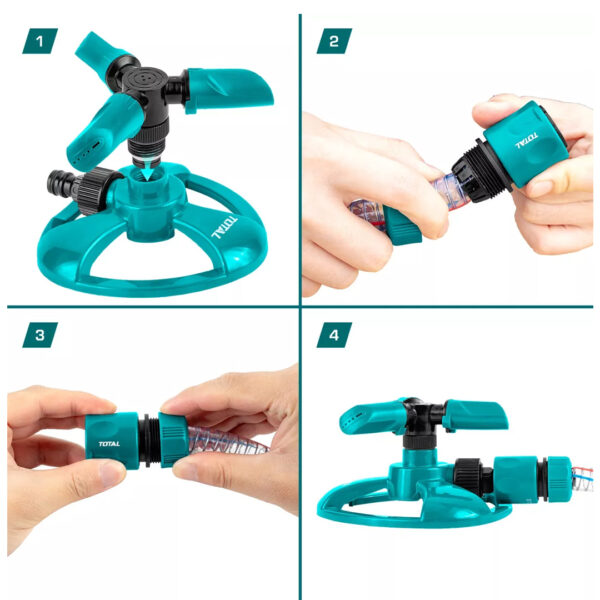 1

TOTAL

2

TOTAL

3

TOTAL

4