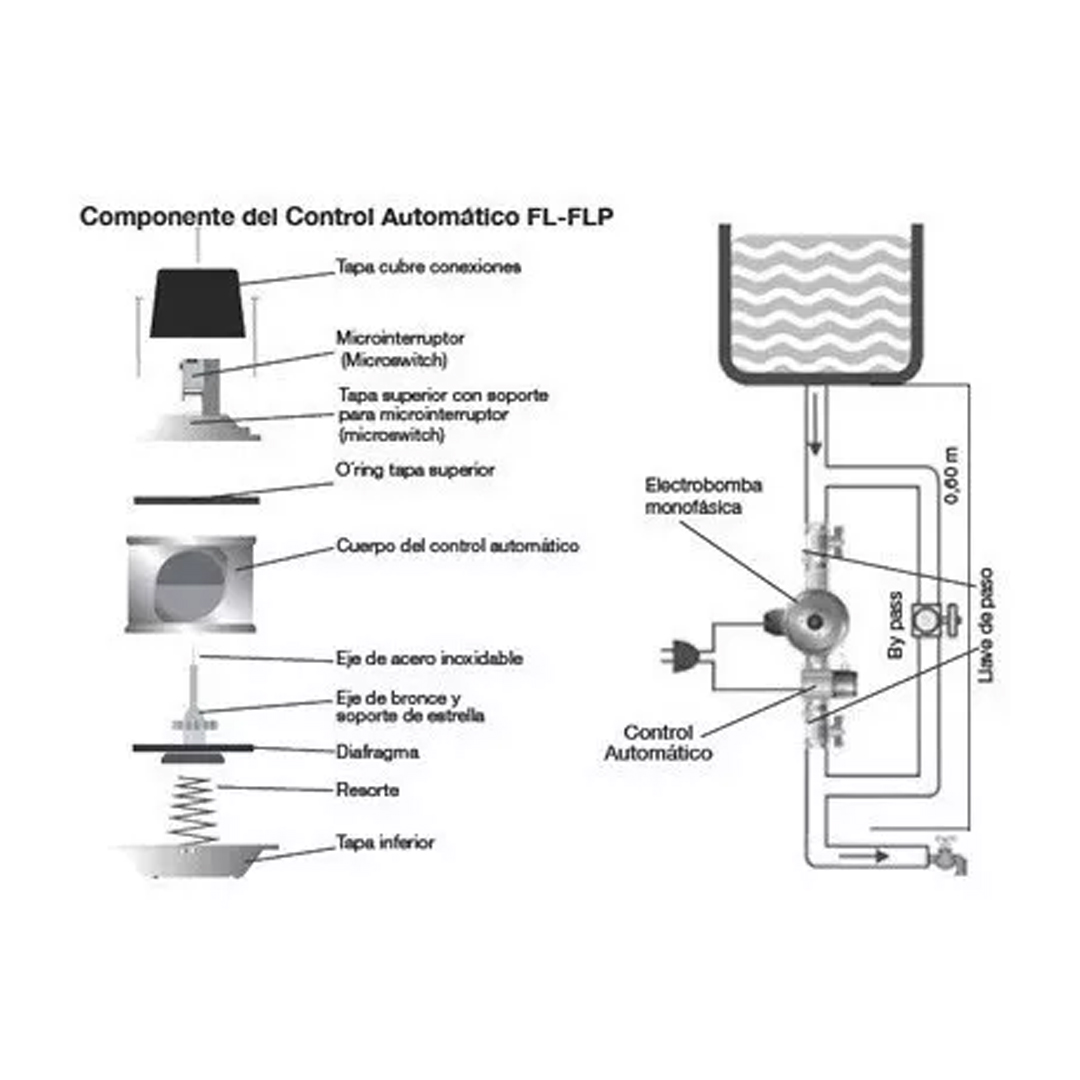 Componente del Control Automático FL-FLP

Tapa cubre conexiones

Microinterruptor (Microswitch)

Tapa superior con soporte para microinterruptor (microswitch)

O´ring tapa superior

Cuerpo del control automático

Eje de acero inoxidable

Eje de bronce y soporte de estrella

Diafragma

Resorte

Tapa inferior

Electrobomba monofásica

0,60 m

By pass

Llave de paso

Control Automático