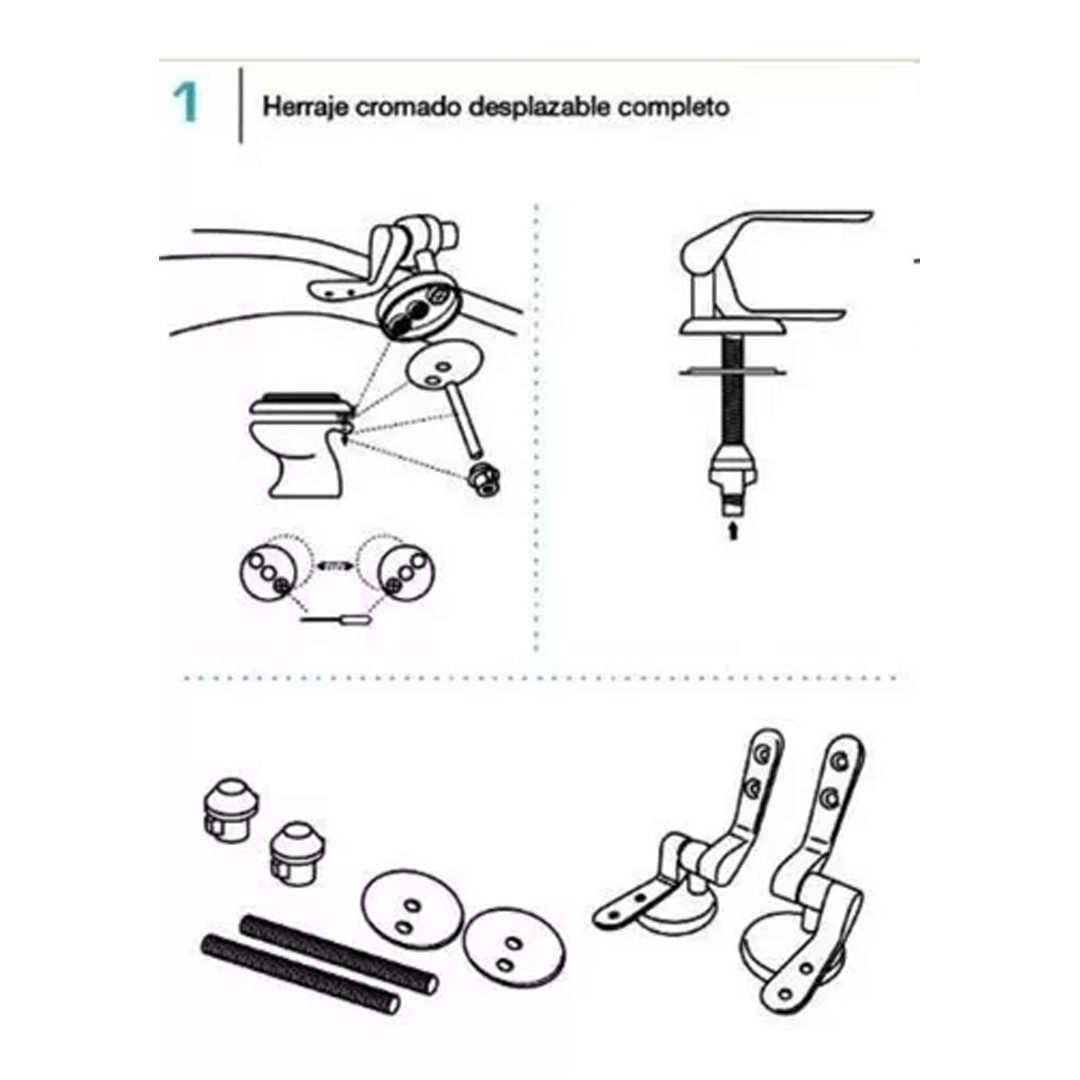 1

Herraje cromado desplazable completo